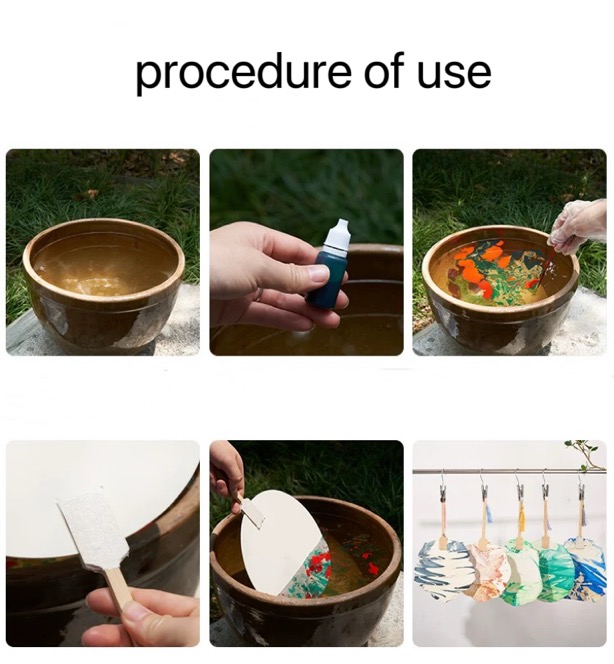 procedure of use